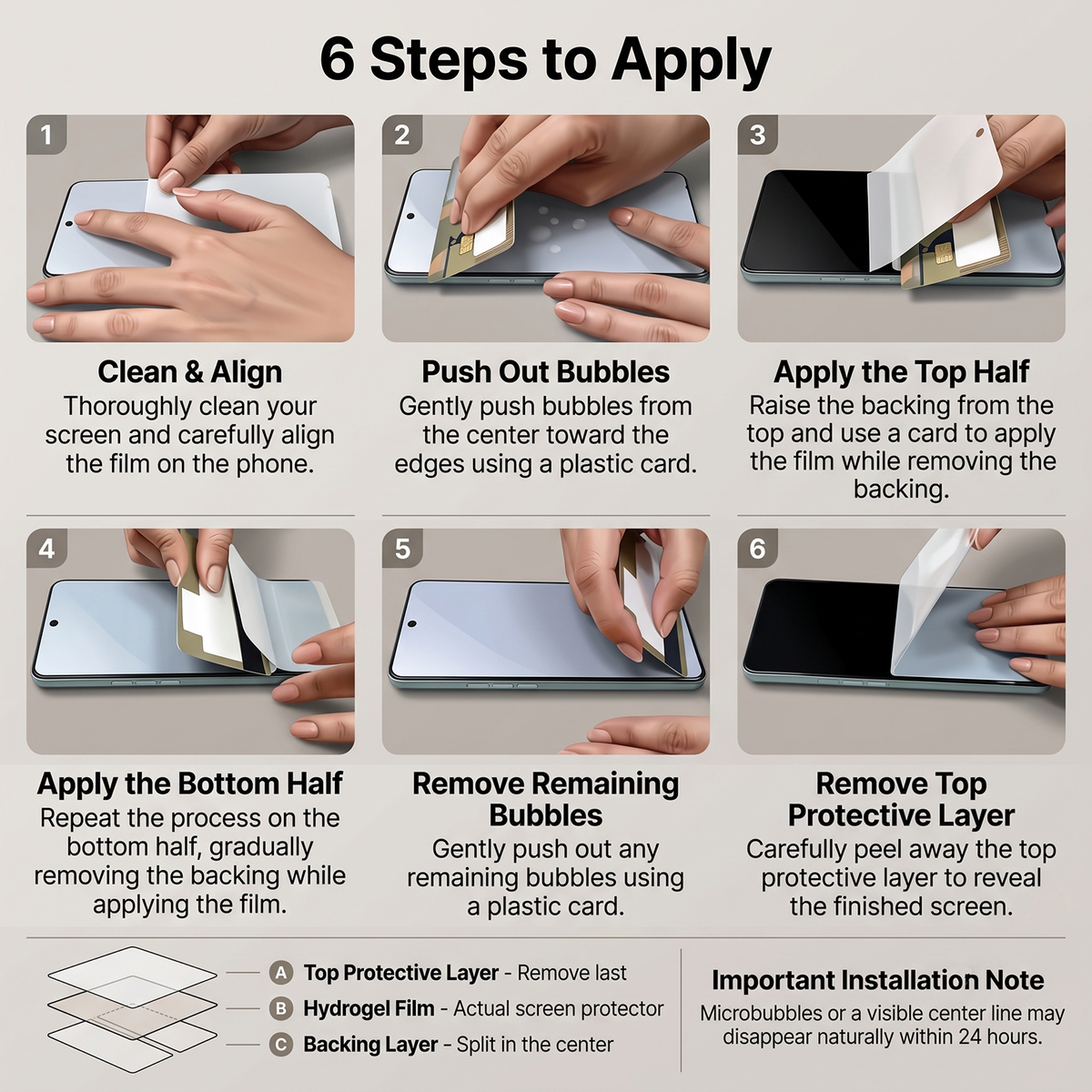 6 Steps to Apply

1

Clean & Align
Thoroughly clean your screen and carefully align the film on the phone.

2

Push Out Bubbles
Gently push bubbles from the center toward the edges using a plastic card.

3

Apply the Top Half
Raise the backing from the top and use a card to apply the film while removing the backing.

4

Apply the Bottom Half
Repeat the process on the bottom half, gradually removing the backing while applying the film.

5

Remove Remaining Bubbles
Gently push out any remaining bubbles using a plastic card.

6

Remove Top Protective Layer
Carefully peel away the top protective layer to reveal the finished screen.

A Top Protective Layer - Remove last
B Hydrogel Film - Actual screen protector
C Backing Layer - Split in the center

Important Installation Note
Microbubbles or a visible center line may disappear naturally within 24 hours.