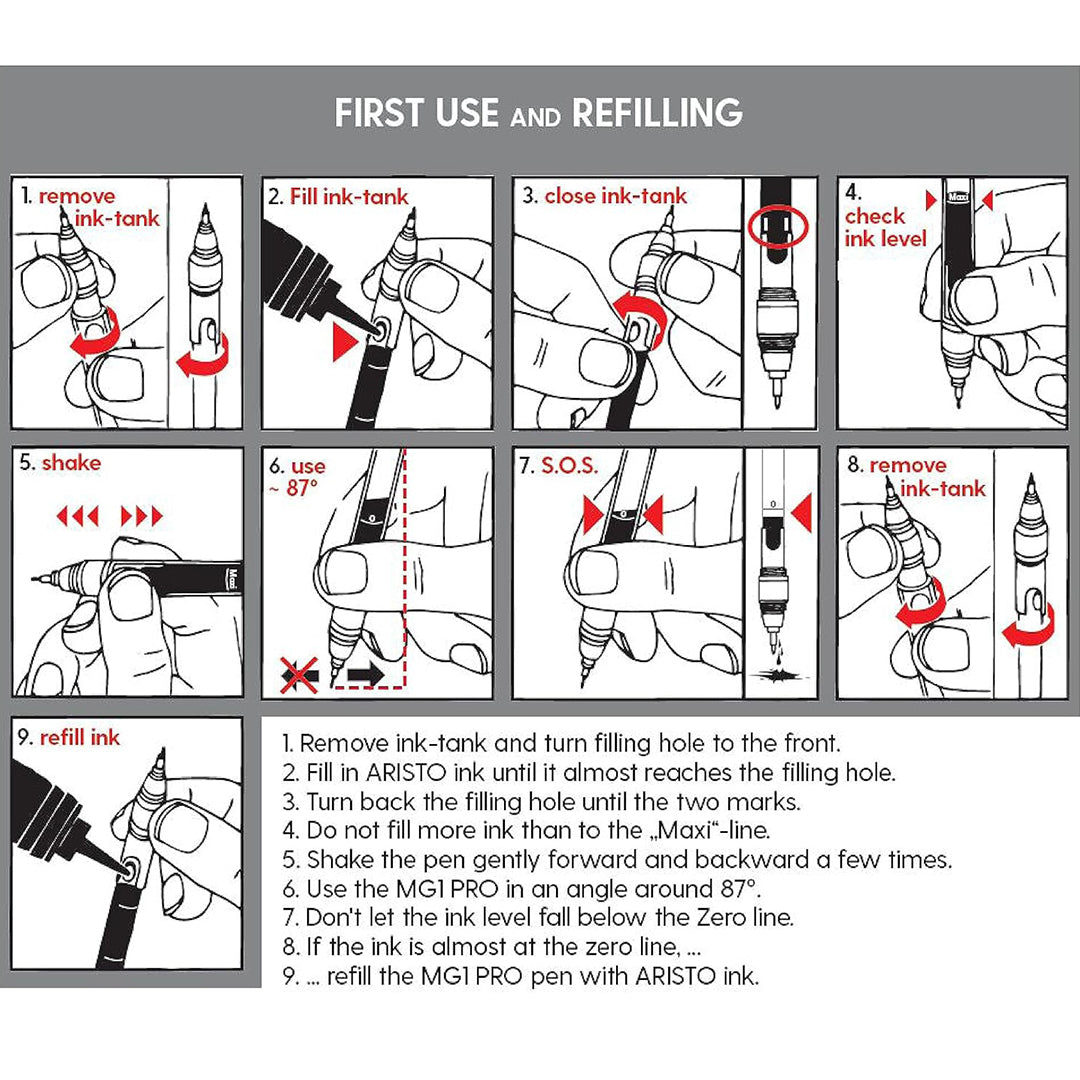 FIRST USE AND REFILLING

1. remove ink-tank

2. Fill ink-tank

3. close ink-tank

4. check ink level

Maxi

5. shake

Maxi

6. use ~ 87°

0

7. S.O.S.

0

0

8. remove ink-tank

9. refill ink

1. Remove ink-tank and turn filling hole to the front.
2. Fill in ARISTO ink until it almost reaches the filling hole.
3. Turn back the filling hole until the two marks.
4. Do not fill more ink than to the „Maxi“-line.
5. Shake the pen gently forward and backward a few times.
6. Use the MG1 PRO in an angle around 87°.
7. Don't let the ink level fall below the Zero line.
8. If the ink is almost at the zero line, ...
9. ... refill the MG1 PRO pen with ARISTO ink.